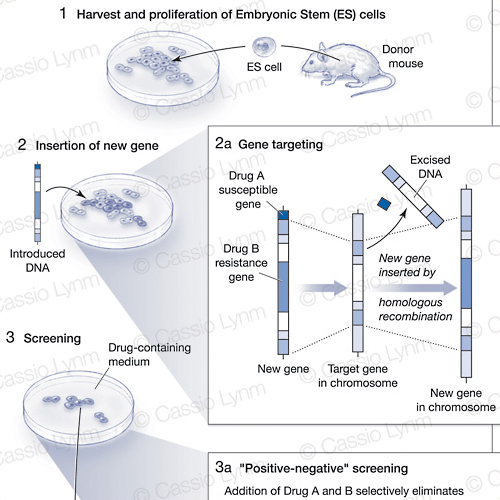 1 Harvest and proliferation of Embryonic Stem (ES) cells

ES cell

Donor mouse

2 Insertion of new gene

Introduced DNA

2a Gene targeting

Drug A susceptible gene

Drug B resistance gene

Excised DNA

New gene inserted by homologous recombination

New gene

Target gene in chromosome

New gene in chromosome

3 Screening

Drug-containing medium

3a "Positive-negative" screening

Addition of Drug A and B selectively eliminates

© Cassio Lynm